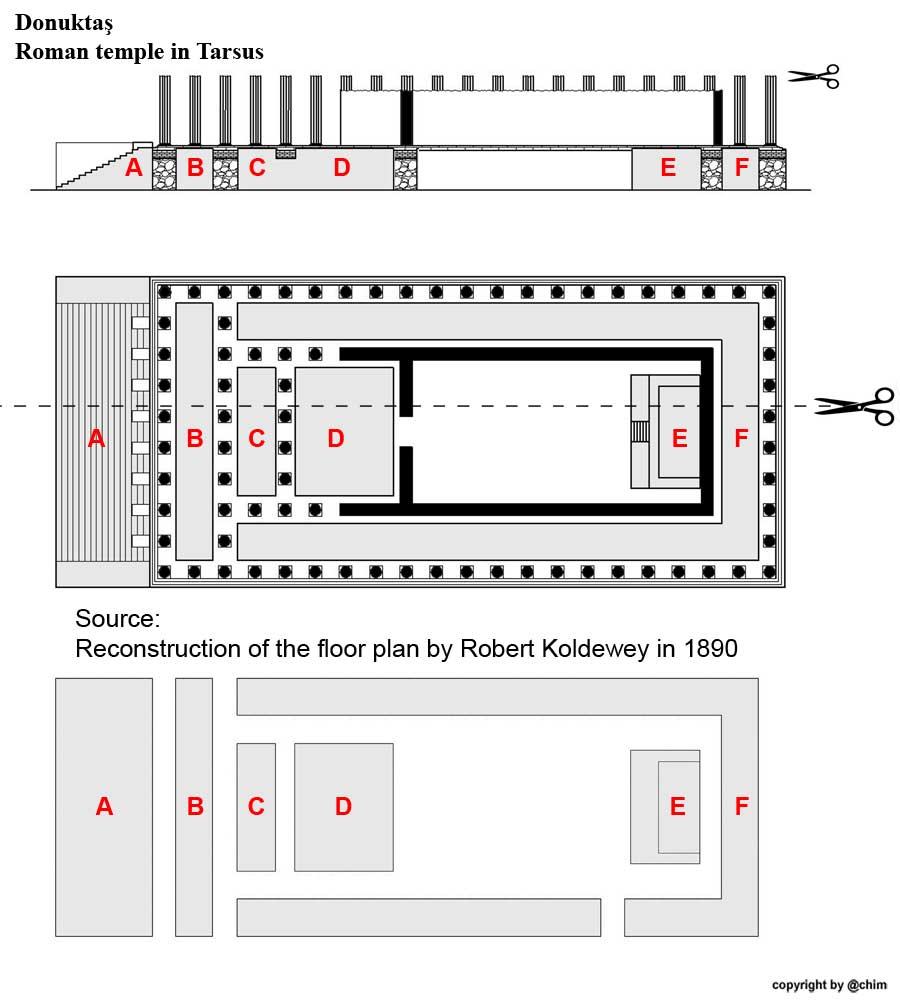 Donuktaş
Roman temple in Tarsus

A B C D E F

A B C D E F

Source:
Reconstruction of the floor plan by Robert Koldewey in 1890

A B C D E F

copyright by @chim